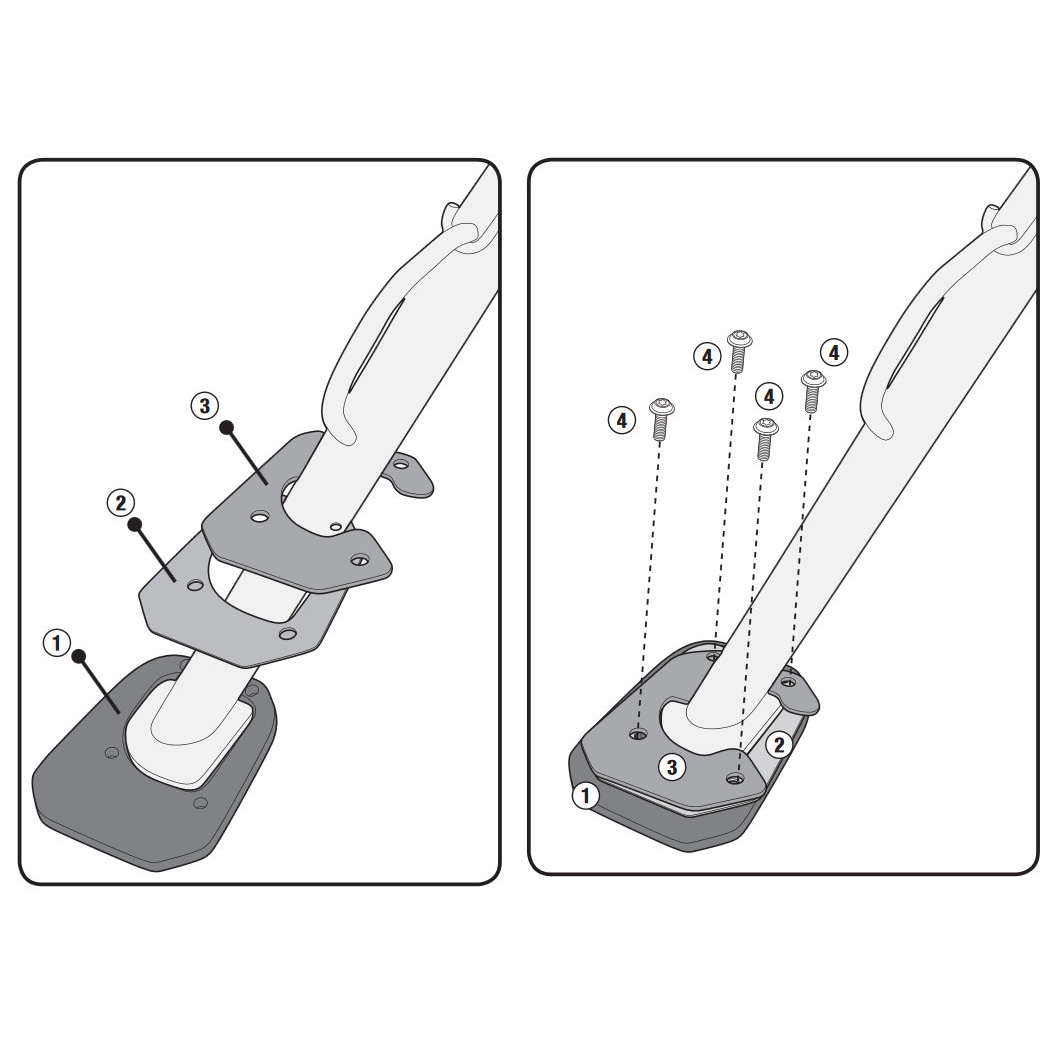 3
2
1

4
4
4
4
3
2
1